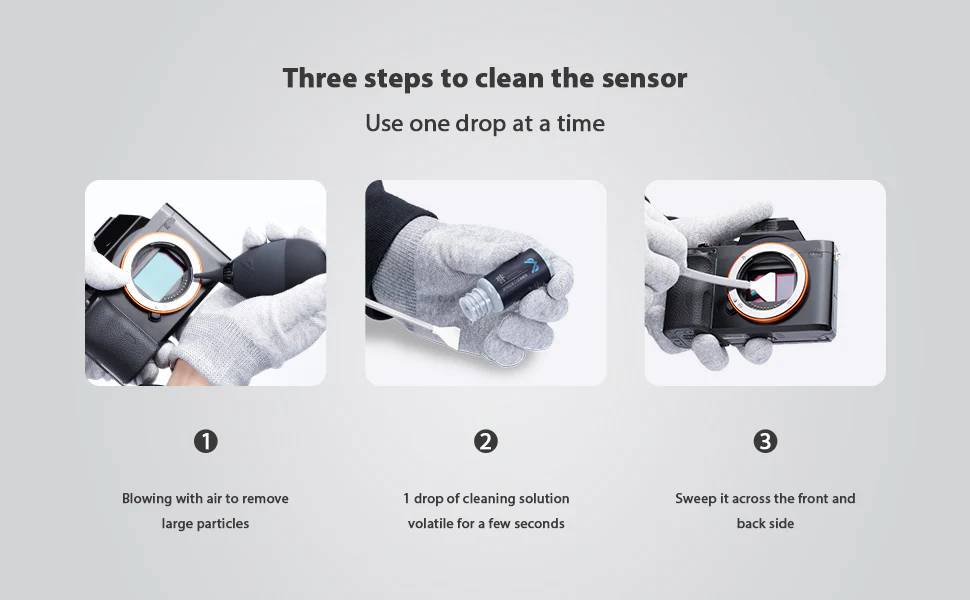 Three steps to clean the sensor

Use one drop at a time

1

Blowing with air to remove large particles

2

1 drop of cleaning solution volatile for a few seconds

3

Sweep it across the front and back side