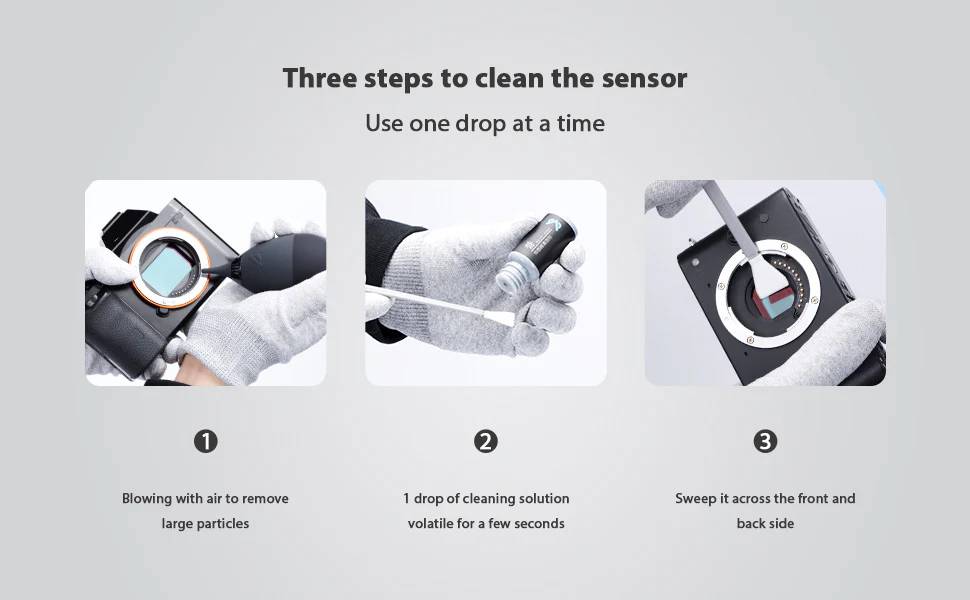 Three steps to clean the sensor

Use one drop at a time

1

Blowing with air to remove large particles

2

1 drop of cleaning solution volatile for a few seconds

3

Sweep it across the front and back side